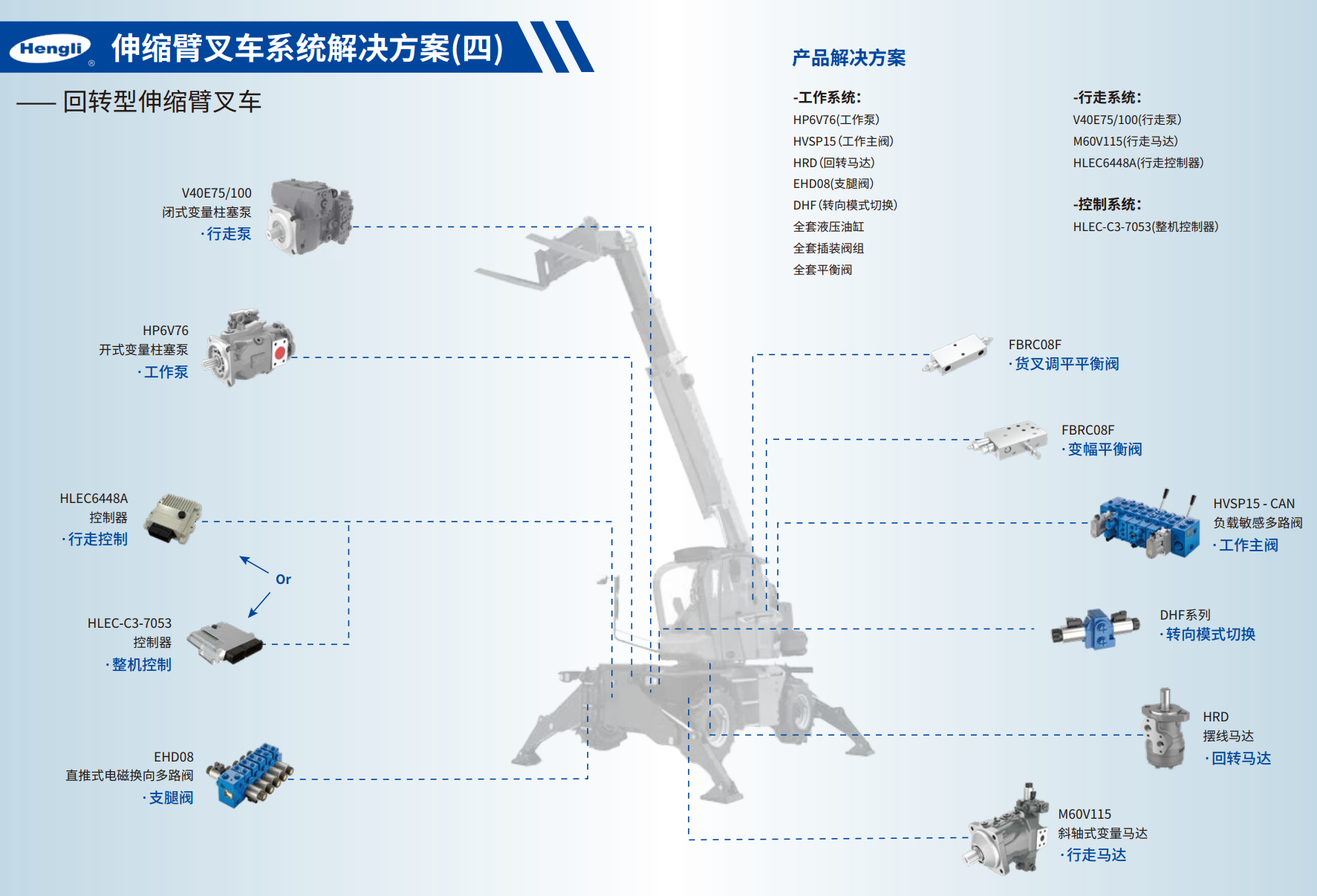 Hengli ®

伸缩臂叉车系统解决方案(四)

—— 回转型伸缩臂叉车

产品解决方案

-工作系统:
HP6V76(工作泵)
HVSP15 (工作主阀)
HRD (回转马达)
EHD08(支腿阀)
DHF (转向模式切换)
全套液压油缸
全套插装阀组
全套平衡阀

-行走系统:
V40E75/100(行走泵)
M60V115(行走马达)
HLEC6448A(行走控制器)

-控制系统:
HLEC-C3-7053(整机控制器)

V40E75/100
闭式变量柱塞泵
· 行走泵

HP6V76
开式变量柱塞泵
· 工作泵

HLEC6448A
控制器
· 行走控制

Or

HLEC-C3-7053
控制器
· 整机控制

EHD08
直推式电磁换向多路阀
· 支腿阀

FBRC08F
· 货叉调平平衡阀

FBRC08F
· 变幅平衡阀

HVSP15 - CAN
负载敏感多路阀
· 工作主阀

DHF系列
· 转向模式切换

HRD
摆线马达
· 回转马达

M60V115
斜轴式变量马达
· 行走马达